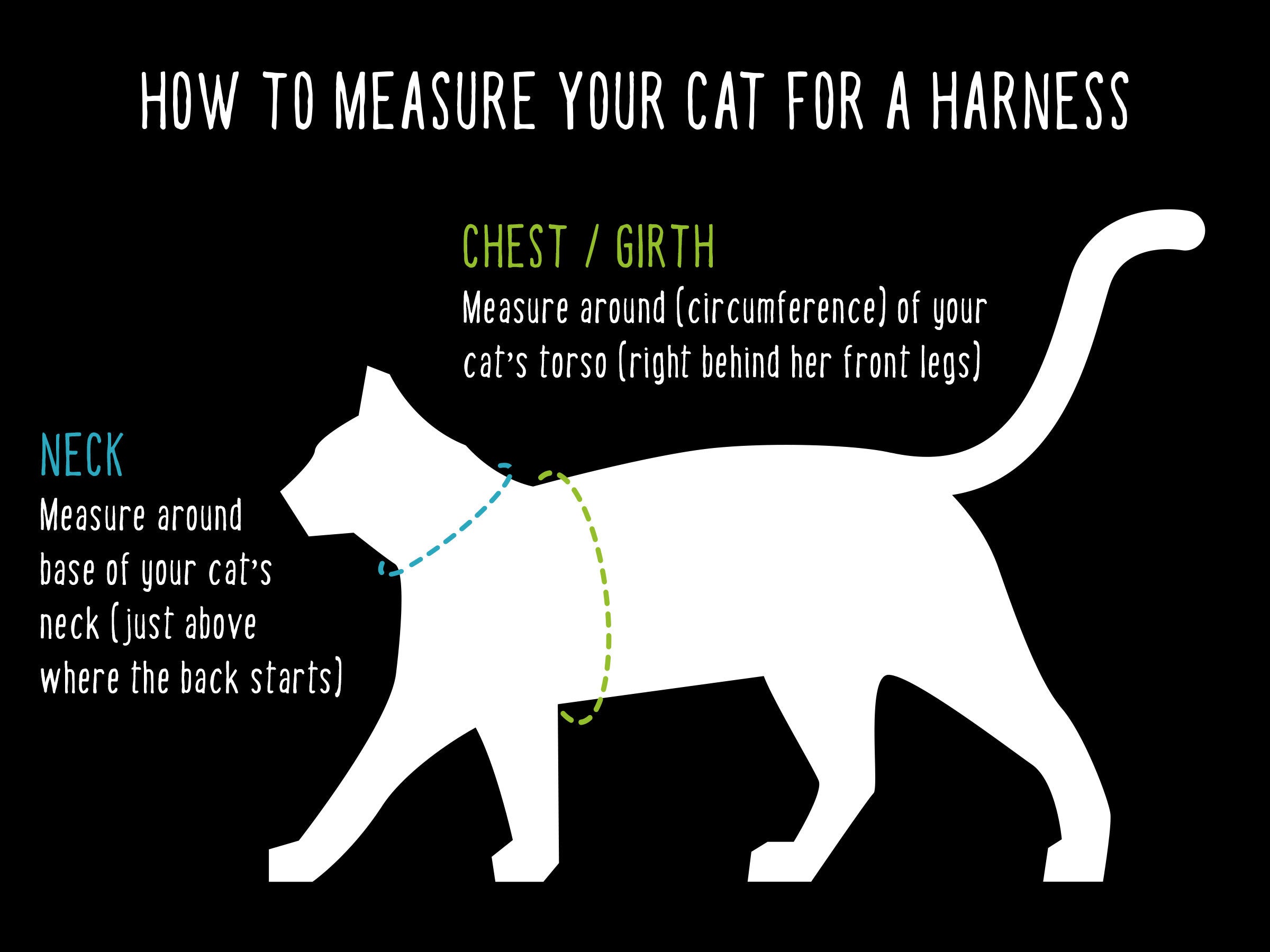 HOW TO MEASURE YOUR CAT FOR A HARNESS

CHEST / GIRTH
Measure around (circumference) of your cat's torso (right behind her front legs)

NECK
Measure around base of your cat's neck (just above where the back starts)